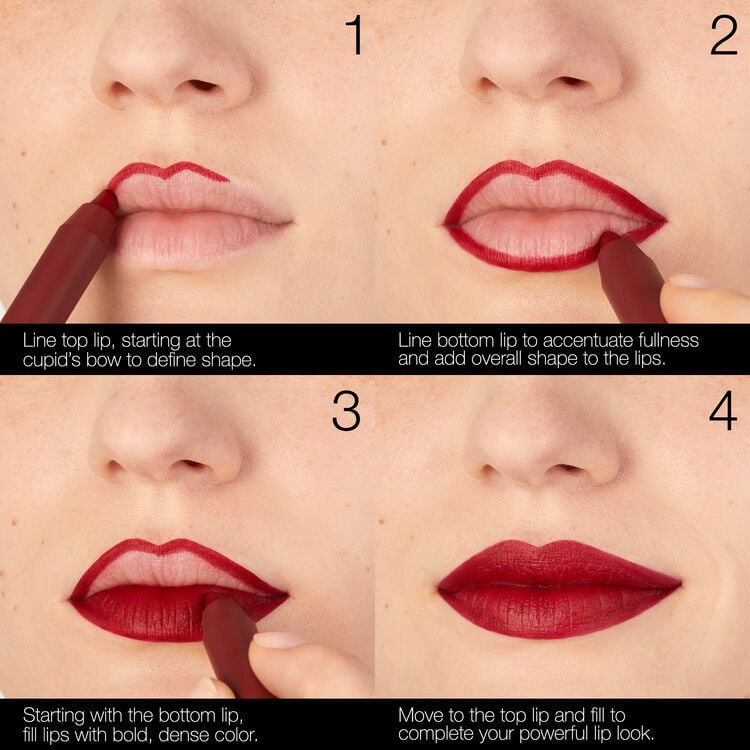 1

Line top lip, starting at the cupid's bow to define shape.

2

Line bottom lip to accentuate fullness and add overall shape to the lips.

3

Starting with the bottom lip, fill lips with bold, dense color.

4

Move to the top lip and fill to complete your powerful lip look.